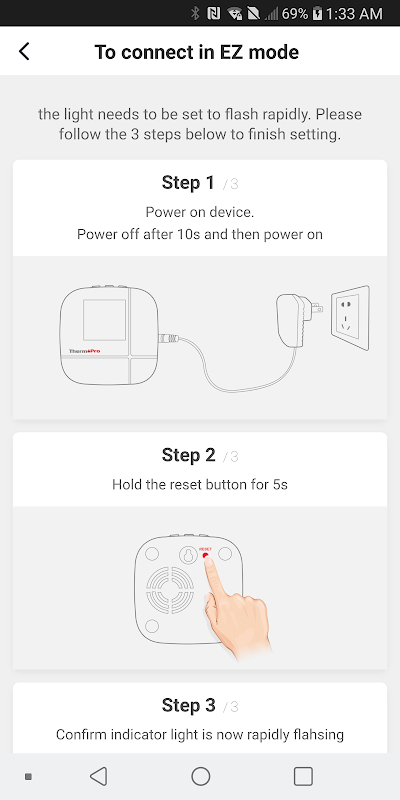 69% 1:33 AM

To connect in EZ mode

the light needs to be set to flash rapidly. Please follow the 3 steps below to finish setting.

Step 1 /3

Power on device.
Power off after 10s and then power on

ThermoPro

Step 2 /3

Hold the reset button for 5s

RESET

Step 3 /3

Confirm indicator light is now rapidly flahsing