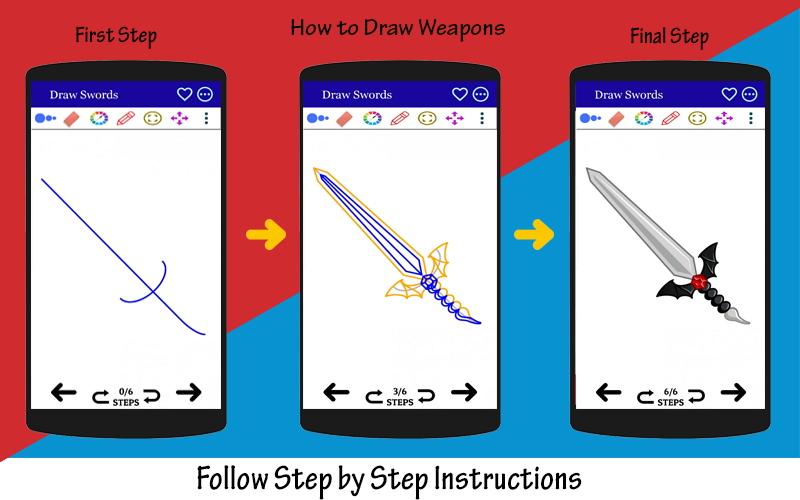 First Step

How to Draw Weapons

Final Step

Draw Swords

0/6 STEPS

Draw Swords

3/6 STEPS

Draw Swords

6/6 STEPS

Follow Step by Step Instructions