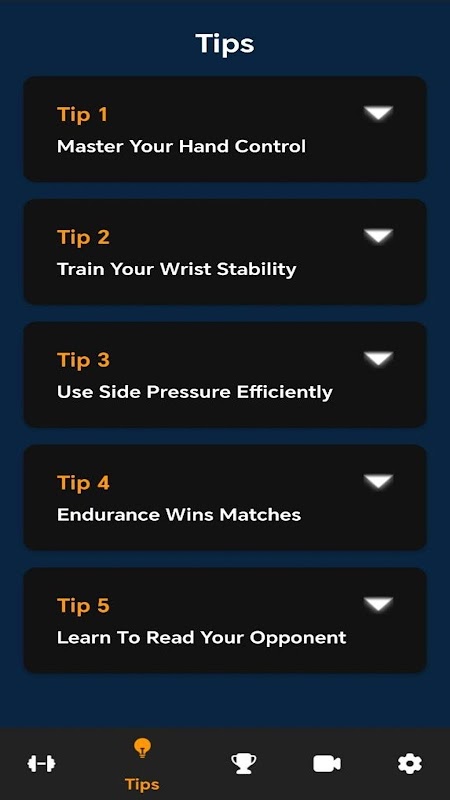 Tips

Tip 1
Master Your Hand Control

Tip 2
Train Your Wrist Stability

Tip 3
Use Side Pressure Efficiently

Tip 4
Endurance Wins Matches

Tip 5
Learn To Read Your Opponent

Tips