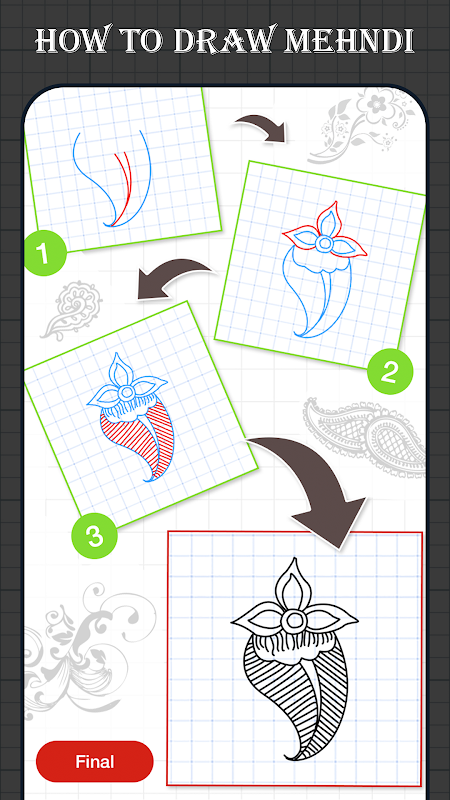 HOW TO DRAW MEHNDI

1

2

3

Final