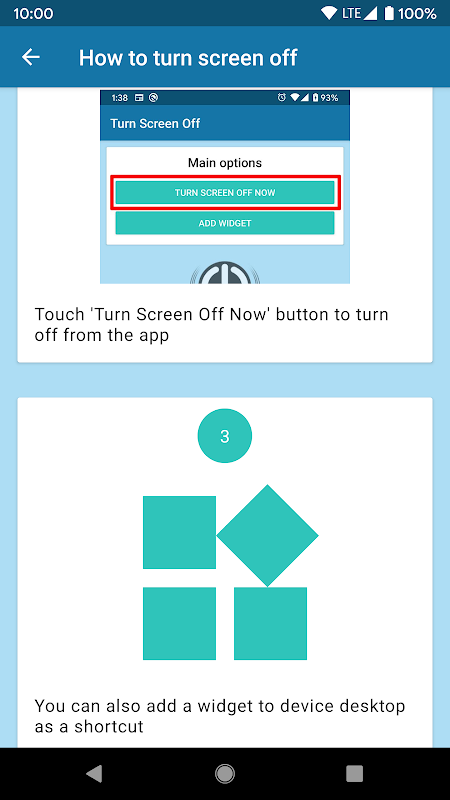 10:00 LTE 100%

How to turn screen off

1:38 93%

Turn Screen Off

Main options

TURN SCREEN OFF NOW

ADD WIDGET

Touch 'Turn Screen Off Now' button to turn off from the app

3

You can also add a widget to device desktop as a shortcut