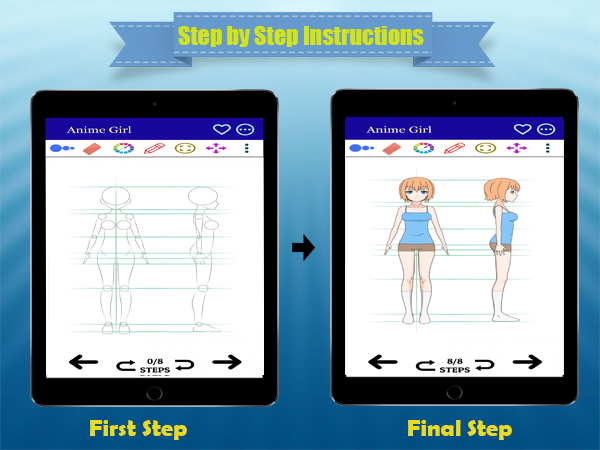 Step by Step Instructions

Anime Girl

0/8
STEPS

Anime Girl

8/8
STEPS

First Step

Final Step