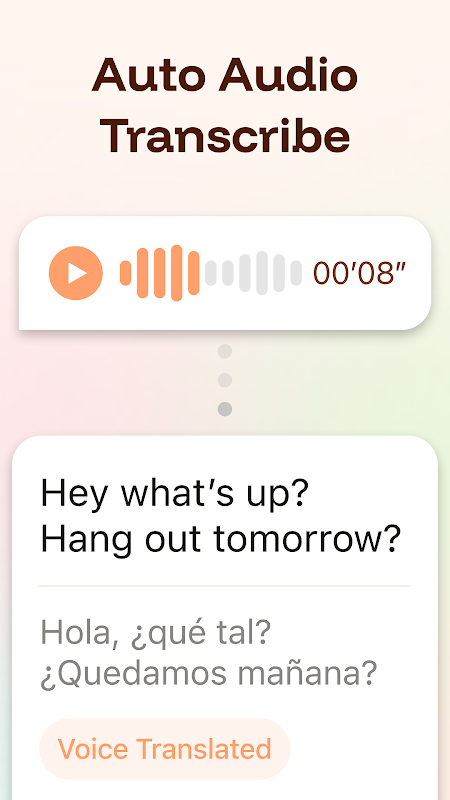 Auto Audio Transcribe

00'08"

Hey what's up?
Hang out tomorrow?

Hola, ¿qué tal?
¿Quedamos mañana?

Voice Translated