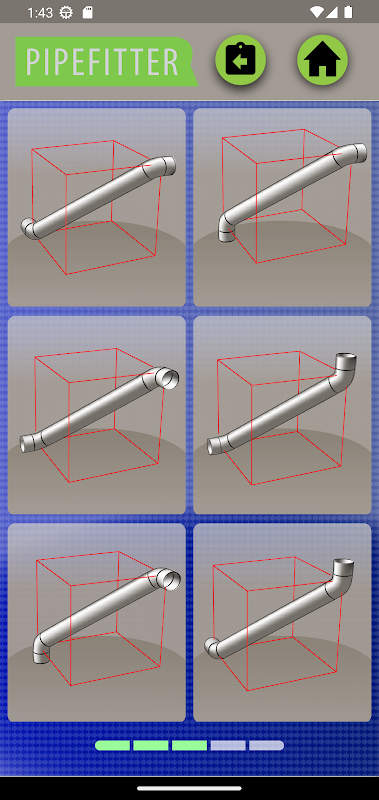 1:43

PIPEFITTER