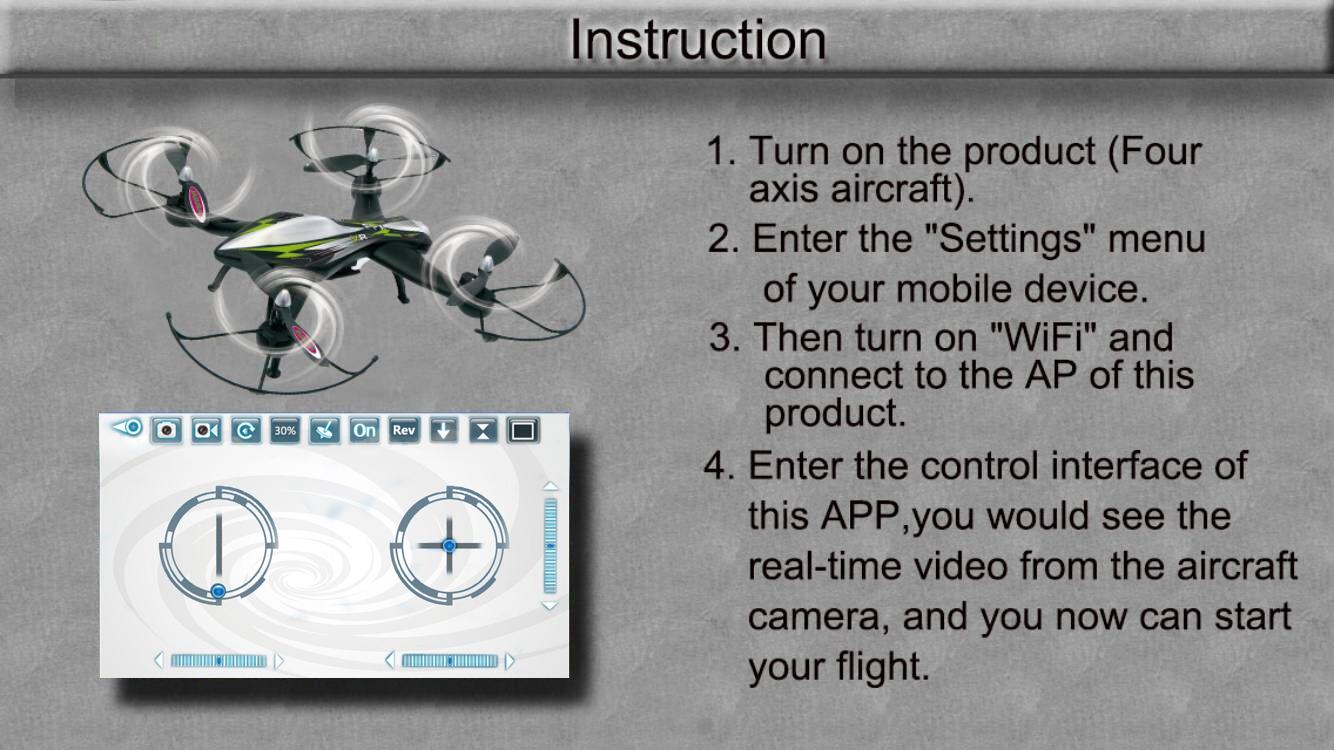 Instruction

30% On Rev

1. Turn on the product (Four axis aircraft).

2. Enter the "Settings" menu of your mobile device.

3. Then turn on "WiFi" and connect to the AP of this product.

4. Enter the control interface of this APP,you would see the real-time video from the aircraft camera, and you now can start your flight.