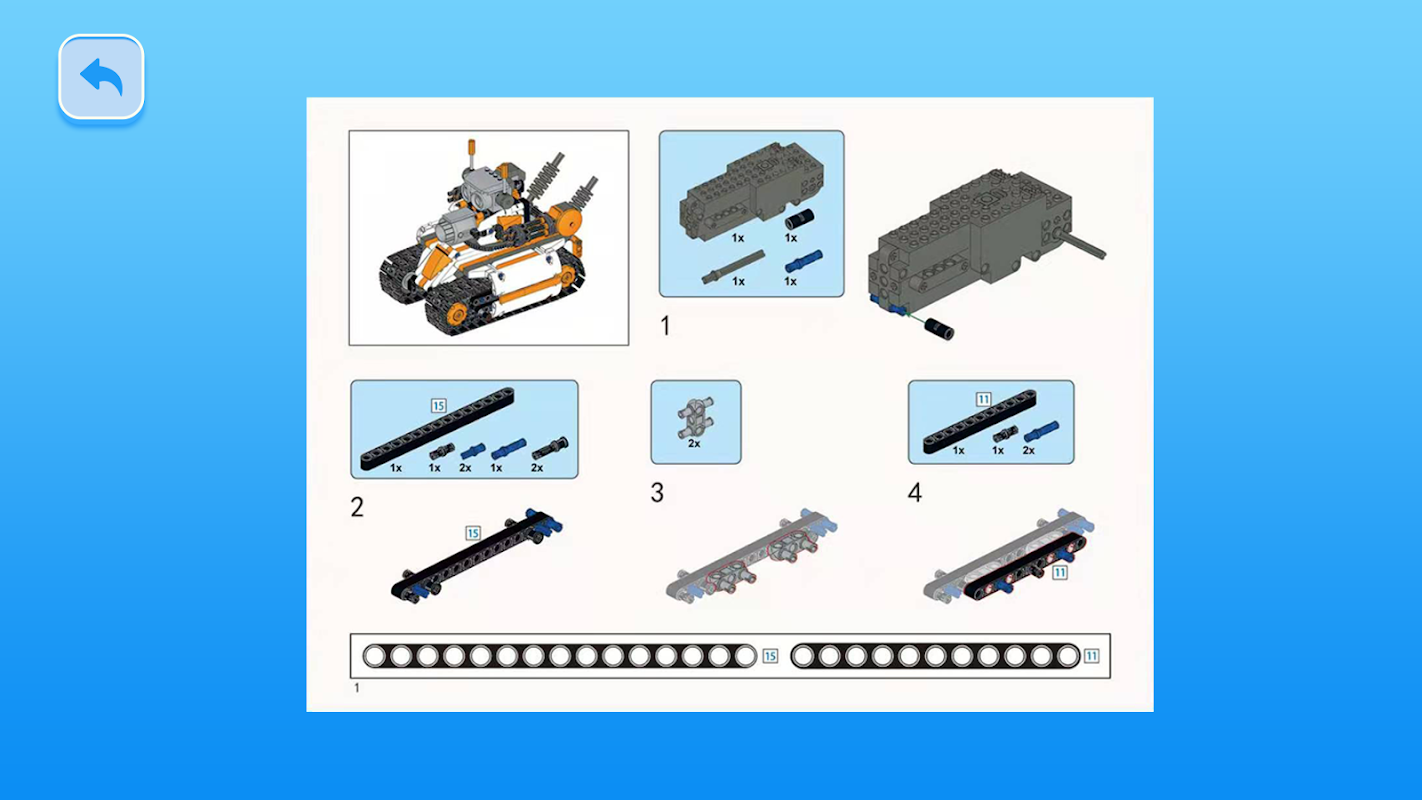 1x
1x
1x
1x

1

15
1x 1x 2x 1x 2x

2

15

2x

3

11
1x 1x 2x

4

11

15
11

1