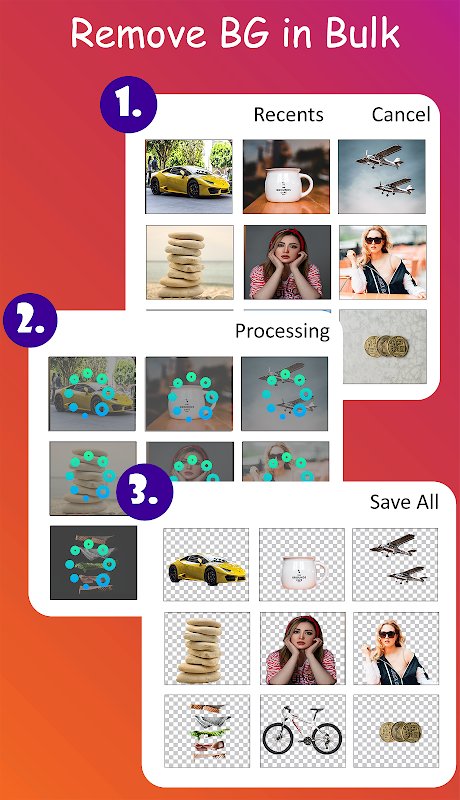 Remove BG in Bulk

1.

Recents Cancel

2.

Processing

3.

Save All