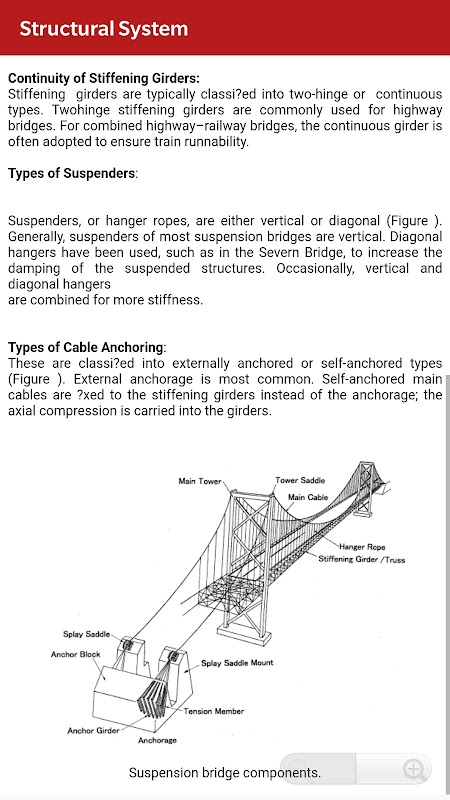 Structural System

Continuity of Stiffening Girders:
Stiffening girders are typically classi?ed into two-hinge or continuous types. Twohinge stiffening girders are commonly used for highway bridges. For combined highway–railway bridges, the continuous girder is often adopted to ensure train runnability.

Types of Suspenders:

Suspenders, or hanger ropes, are either vertical or diagonal (Figure ). Generally, suspenders of most suspension bridges are vertical. Diagonal hangers have been used, such as in the Severn Bridge, to increase the damping of the suspended structures. Occasionally, vertical and diagonal hangers
are combined for more stiffness.

Types of Cable Anchoring:
These are classi?ed into externally anchored or self-anchored types (Figure ). External anchorage is most common. Self-anchored main cables are ?xed to the stiffening girders instead of the anchorage; the axial compression is carried into the girders.

Main Tower
Tower Saddle
Main Cable
Hanger Rope
Stiffening Girder /Truss
Splay Saddle
Anchor Block
Splay Saddle Mount
Tension Member
Anchor Girder
Anchorage

Suspension bridge components.