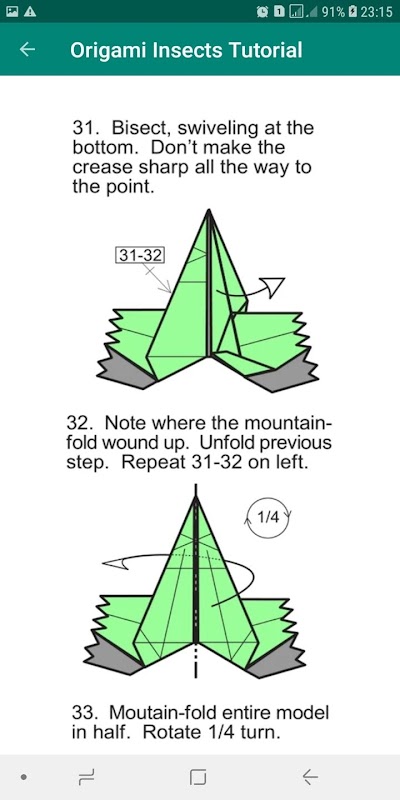 91% 23:15

Origami Insects Tutorial

31. Bisect, swiveling at the bottom. Don't make the crease sharp all the way to the point.

31-32

32. Note where the mountain-fold wound up. Unfold previous step. Repeat 31-32 on left.

1/4

33. Moutain-fold entire model in half. Rotate 1/4 turn.