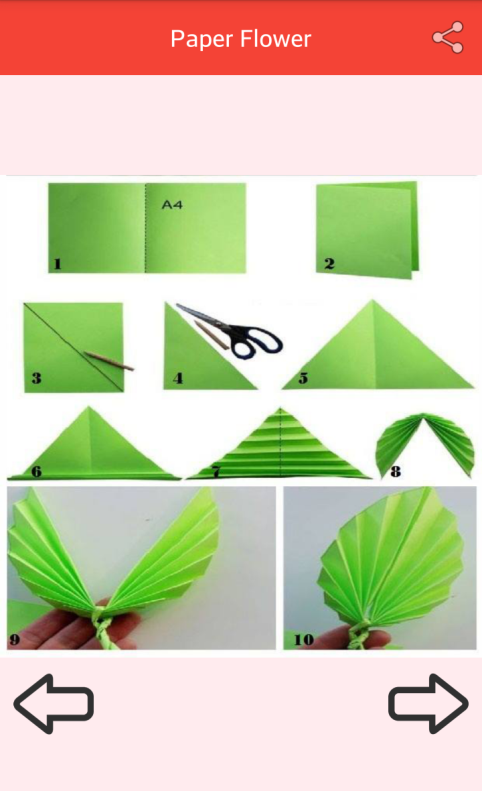 Paper Flower

A4

1

2

3

4

5

6

7

8

9

10