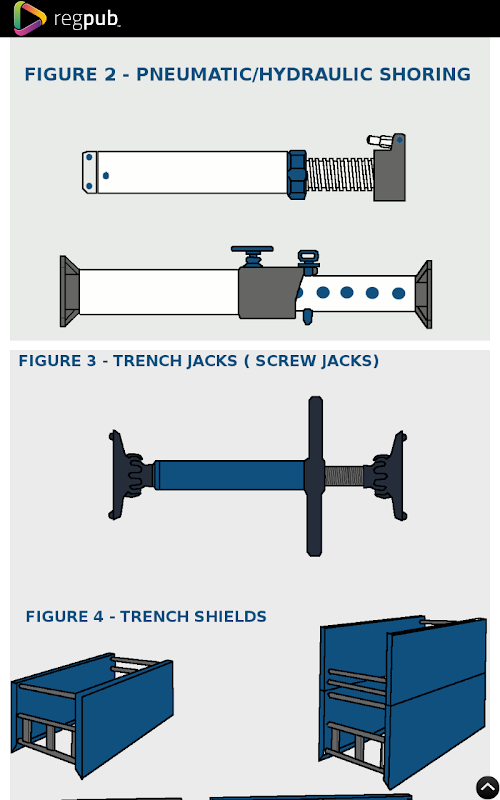 regpub

FIGURE 2 - PNEUMATIC/HYDRAULIC SHORING

FIGURE 3 - TRENCH JACKS ( SCREW JACKS)

FIGURE 4 - TRENCH SHIELDS