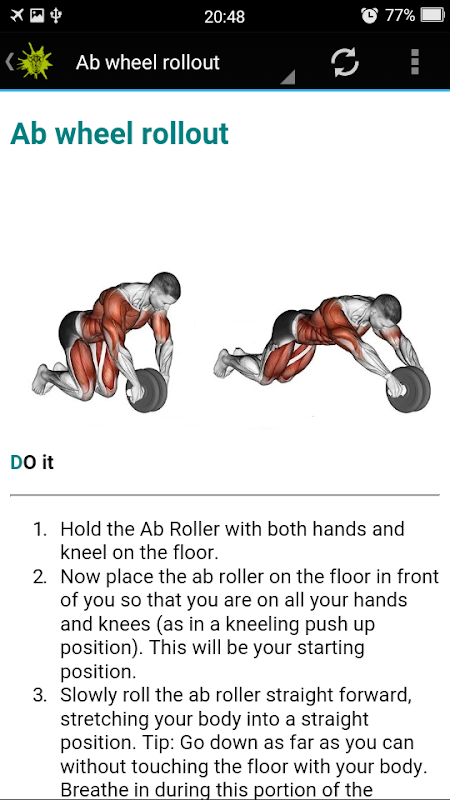 20:48 77%

Ab wheel rollout

Ab wheel rollout

DO it

1. Hold the Ab Roller with both hands and kneel on the floor.
2. Now place the ab roller on the floor in front of you so that you are on all your hands and knees (as in a kneeling push up position). This will be your starting position.
3. Slowly roll the ab roller straight forward, stretching your body into a straight position. Tip: Go down as far as you can without touching the floor with your body. Breathe in during this portion of the