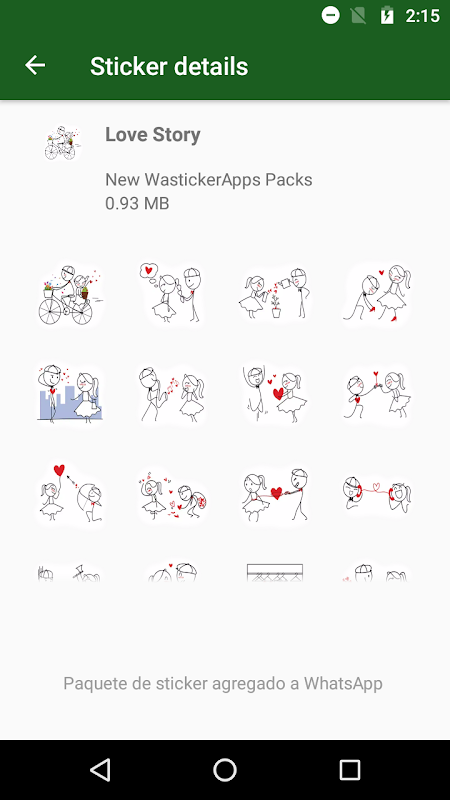 2:15

Sticker details

Love Story

New WastickerApps Packs
0.93 MB

Paquete de sticker agregado a WhatsApp