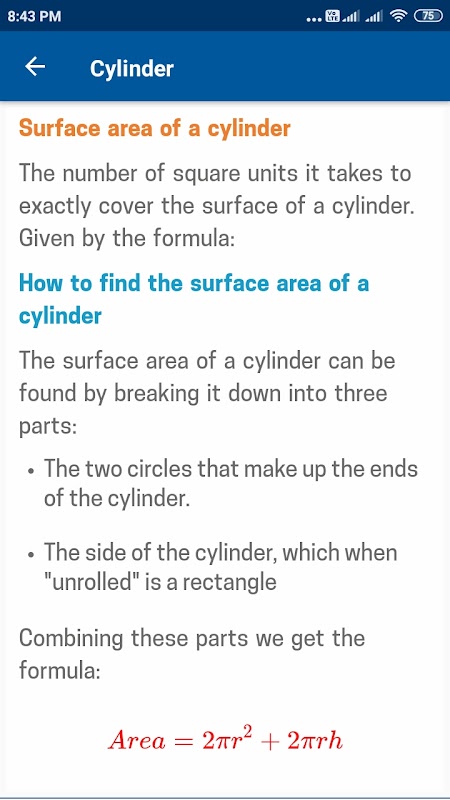 8:43 PM ... Vo LTE 75

Cylinder

Surface area of a cylinder

The number of square units it takes to exactly cover the surface of a cylinder. Given by the formula:

How to find the surface area of a cylinder

The surface area of a cylinder can be found by breaking it down into three parts:

• The two circles that make up the ends of the cylinder.

• The side of the cylinder, which when "unrolled" is a rectangle

Combining these parts we get the formula:

$Area = 2\pi r^2 + 2\pi rh$