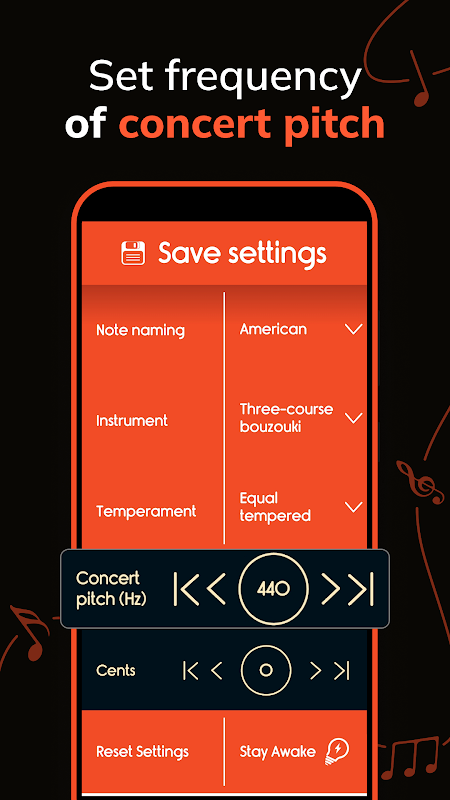 Set frequency of concert pitch

Save settings

Note naming

American

Instrument

Three-course bouzouki

Temperament

Equal tempered

Concert pitch (Hz)

440

Cents

0

Reset Settings

Stay Awake