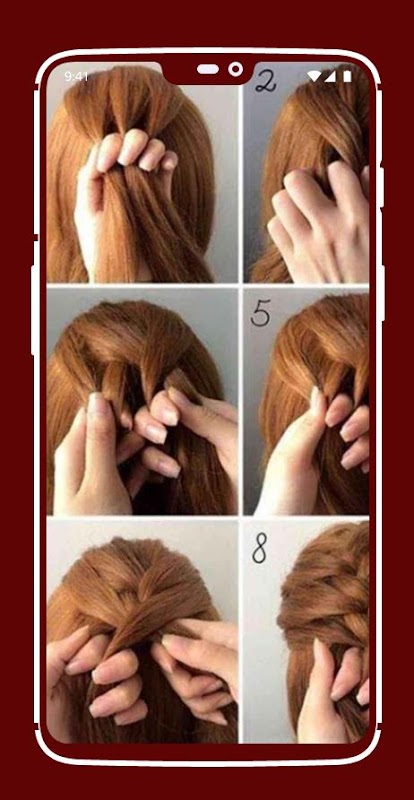 9:41

2

5

8