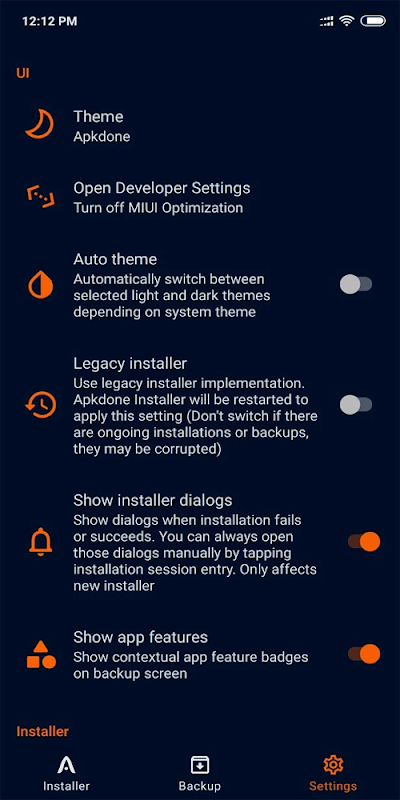 12:12 PM

UI

Theme
Apkdone

Open Developer Settings
Turn off MIUI Optimization

Auto theme
Automatically switch between selected light and dark themes depending on system theme

Legacy installer
Use legacy installer implementation. Apkdone Installer will be restarted to apply this setting (Don't switch if there are ongoing installations or backups, they may be corrupted)

Show installer dialogs
Show dialogs when installation fails or succeeds. You can always open those dialogs manually by tapping installation session entry. Only affects new installer

Show app features
Show contextual app feature badges on backup screen

Installer

Installer
Backup
Settings