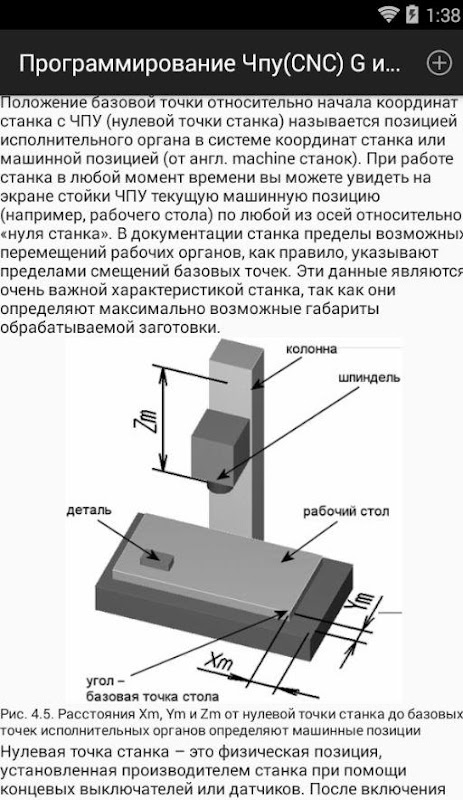 1:38

Программирование Чпу(CNC) G и...

Положение базовой точки относительно начала координат станка с ЧПУ (нулевой точки станка) называется позицией исполнительного органа в системе координат станка или машинной позицией (от англ. machine станок). При работе станка в любой момент времени вы можете увидеть на экране стойки ЧПУ текущую машинную позицию (например, рабочего стола) по любой из осей относительно «нуля станка». В документации станка пределы возможных перемещений рабочих органов, как правило, указывают пределами смещений базовых точек. Эти данные являются очень важной характеристикой станка, так как они определяют максимально возможные габариты обрабатываемой заготовки.

колонна
шпиндель
Zm
деталь
рабочий стол
Ym
Xm
угол – базовая точка стола

Рис. 4.5. Расстояния Xm, Ym и Zm от нулевой точки станка до базовых точек исполнительных органов определяют машинные позиции

Нулевая точка станка – это физическая позиция, установленная производителем станка при помощи концевых выключателей или датчиков. После включения