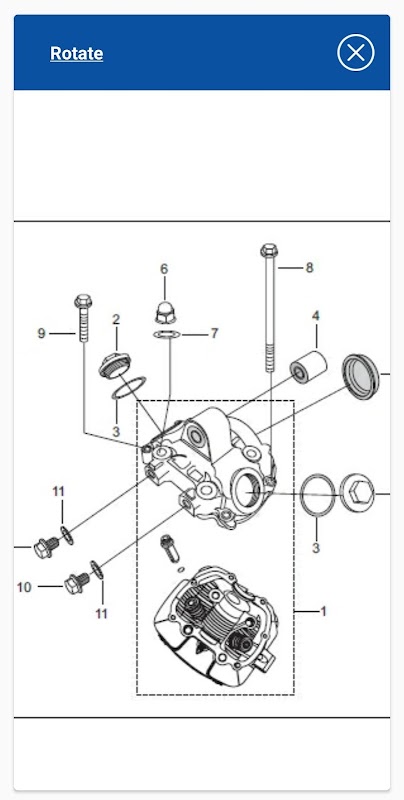 Rotate

6
8
9
2
7
4
3
11
3
10
11
1