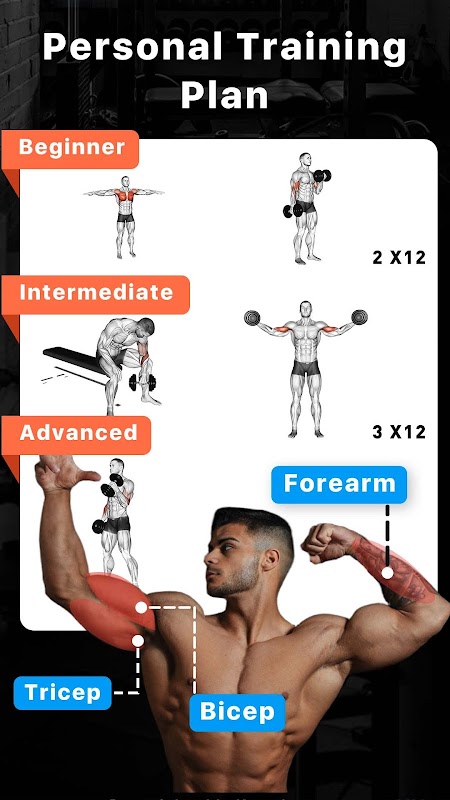 Personal Training Plan

Beginner

2 X12

Intermediate

3 X12

Advanced

Forearm

Tricep

Bicep