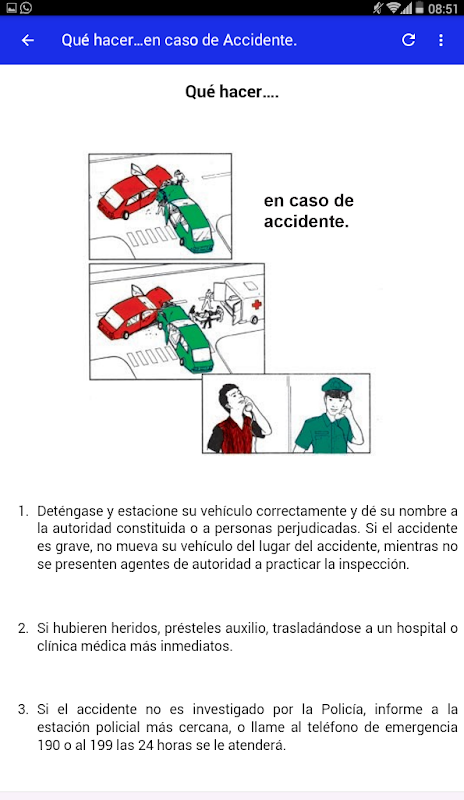 08:51

Qué hacer…en caso de Accidente.

Qué hacer….

en caso de accidente.

1. Deténgase y estacione su vehículo correctamente y dé su nombre a la autoridad constituida o a personas perjudicadas. Si el accidente es grave, no mueva su vehículo del lugar del accidente, mientras no se presenten agentes de autoridad a practicar la inspección.

2. Si hubieren heridos, présteles auxilio, trasladándose a un hospital o clínica médica más inmediatos.

3. Si el accidente no es investigado por la Policía, informe a la estación policial más cercana, o llame al teléfono de emergencia 190 o al 199 las 24 horas se le atenderá.