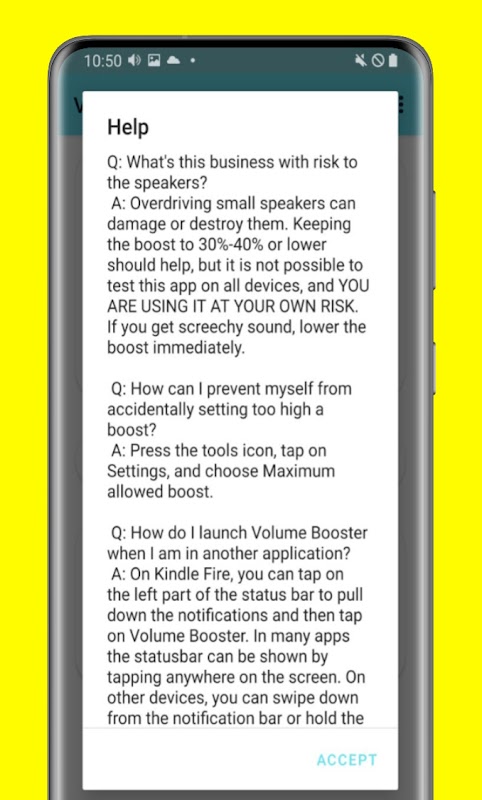 10:50

Help

Q: What's this business with risk to the speakers?
A: Overdriving small speakers can damage or destroy them. Keeping the boost to 30%-40% or lower should help, but it is not possible to test this app on all devices, and YOU ARE USING IT AT YOUR OWN RISK. If you get screechy sound, lower the boost immediately.

Q: How can I prevent myself from accidentally setting too high a boost?
A: Press the tools icon, tap on Settings, and choose Maximum allowed boost.

Q: How do I launch Volume Booster when I am in another application?
A: On Kindle Fire, you can tap on the left part of the status bar to pull down the notifications and then tap on Volume Booster. In many apps the statusbar can be shown by tapping anywhere on the screen. On other devices, you can swipe down from the notification bar or hold the

ACCEPT