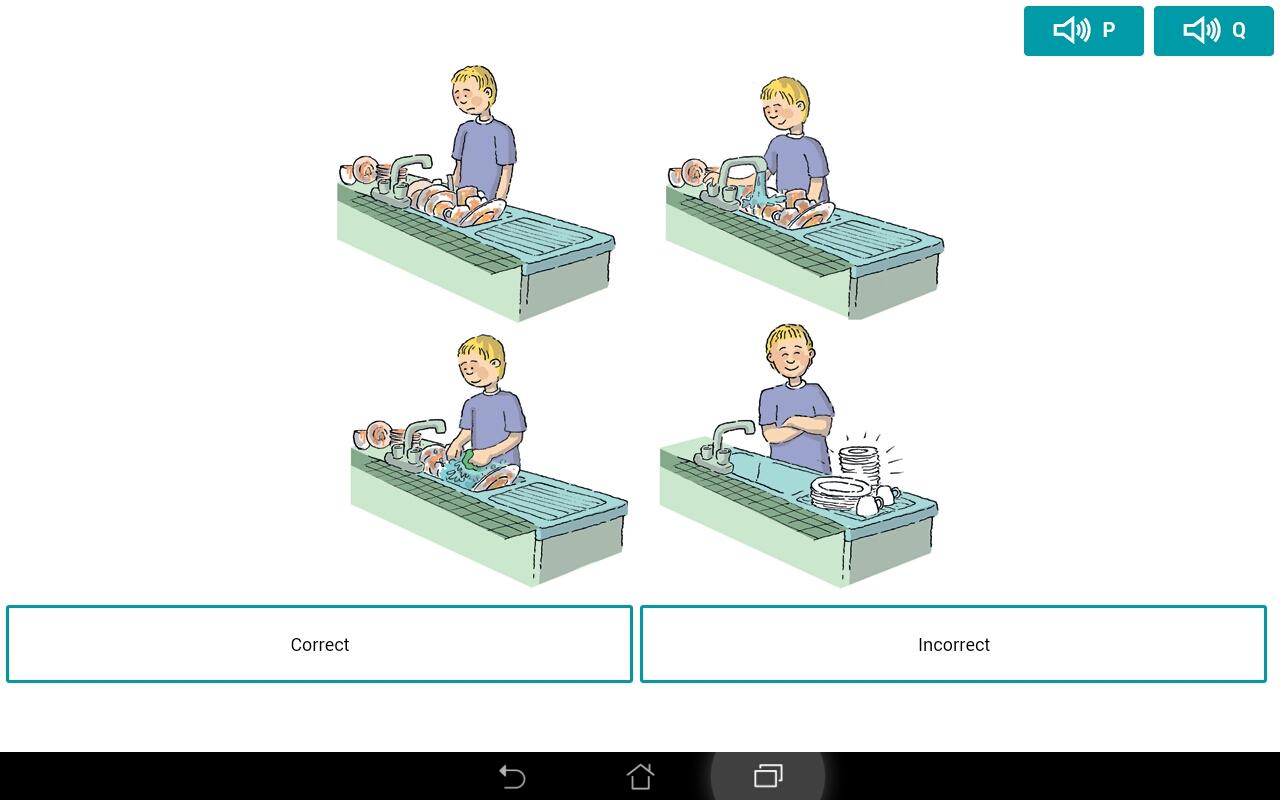 P

Q

Correct

Incorrect