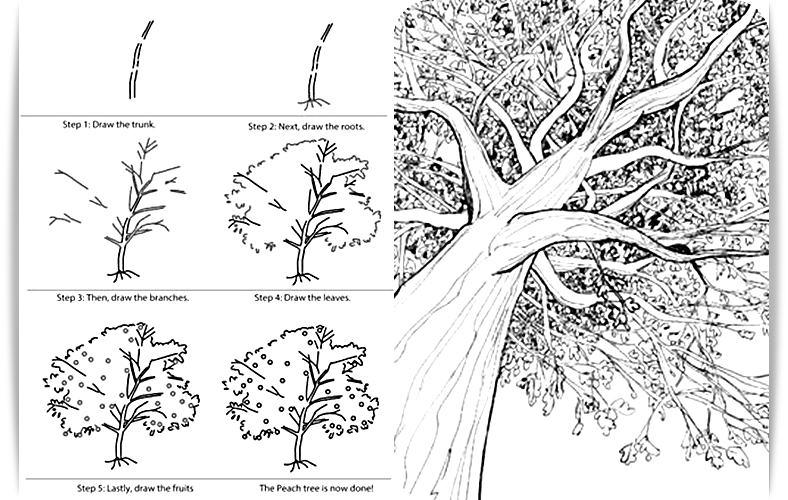 Step 1: Draw the trunk.

Step 2: Next, draw the roots.

Step 3: Then, draw the branches.

Step 4: Draw the leaves.

Step 5: Lastly, draw the fruits

The Peach tree is now done!