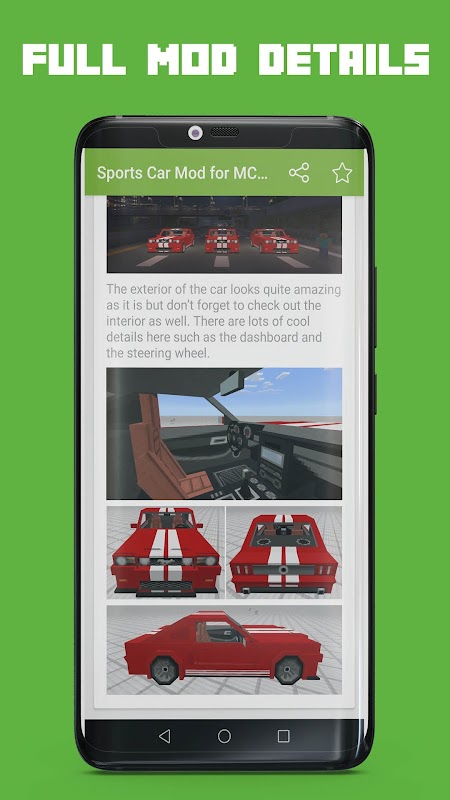 FULL MOD DETAILS

Sports Car Mod for MC...

The exterior of the car looks quite amazing as it is but don't forget to check out the interior as well. There are lots of cool details here such as the dashboard and the steering wheel.