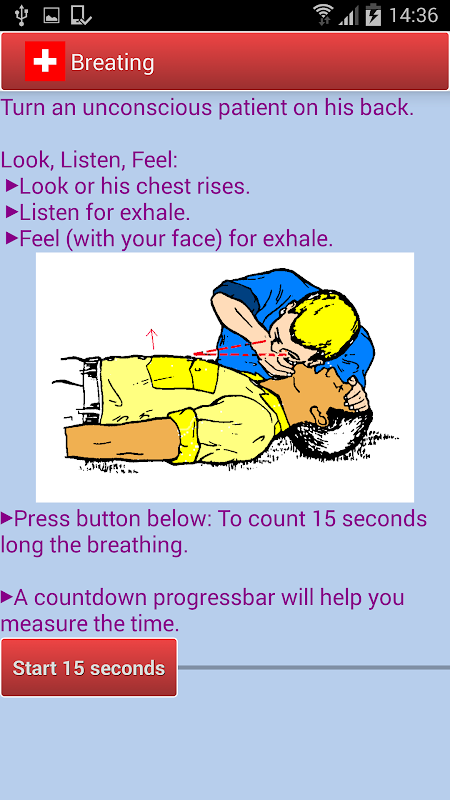 14:36

Breating

Turn an unconscious patient on his back.

Look, Listen, Feel:
►Look or his chest rises.
►Listen for exhale.
►Feel (with your face) for exhale.

►Press button below: To count 15 seconds long the breathing.

►A countdown progressbar will help you measure the time.

Start 15 seconds