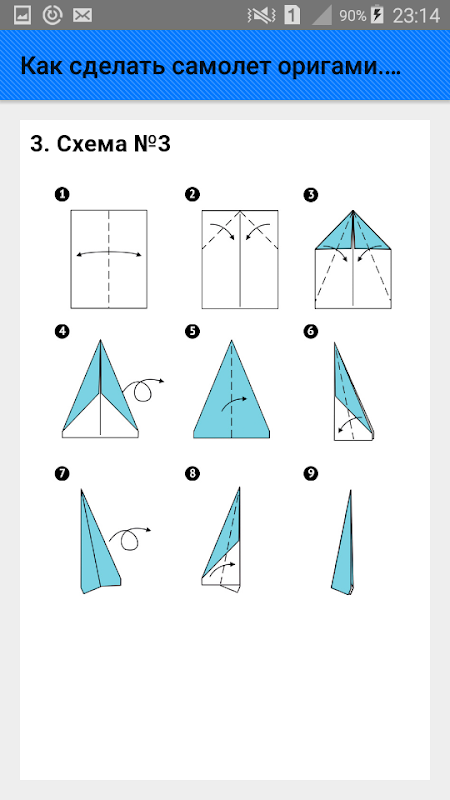 1 90% 23:14

Как сделать самолет оригами....

3. Схема №3

1

2

3

4

5

6

7

8

9