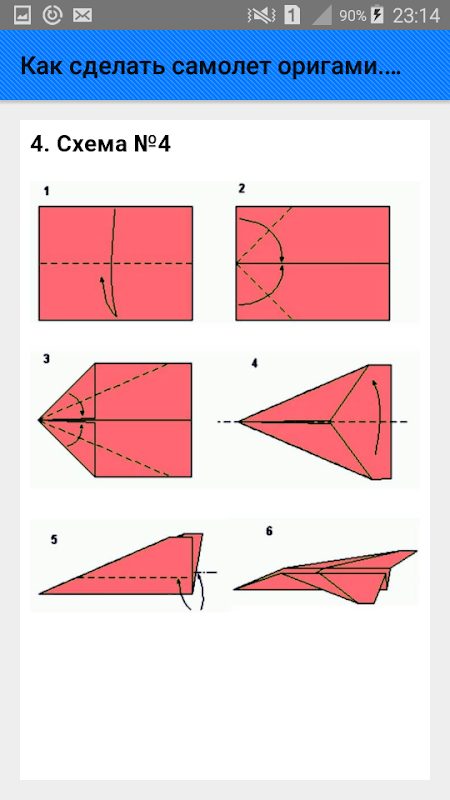 1 90% 23:14

Как сделать самолет оригами....

4. Схема №4

1

2

3

4

5

6