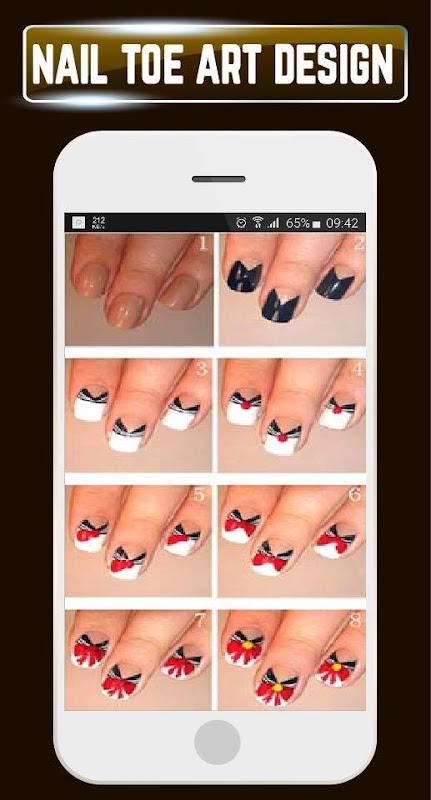 NAIL TOE ART DESIGN

212

65% 09:42

1
2
3
4
5
6
7
8