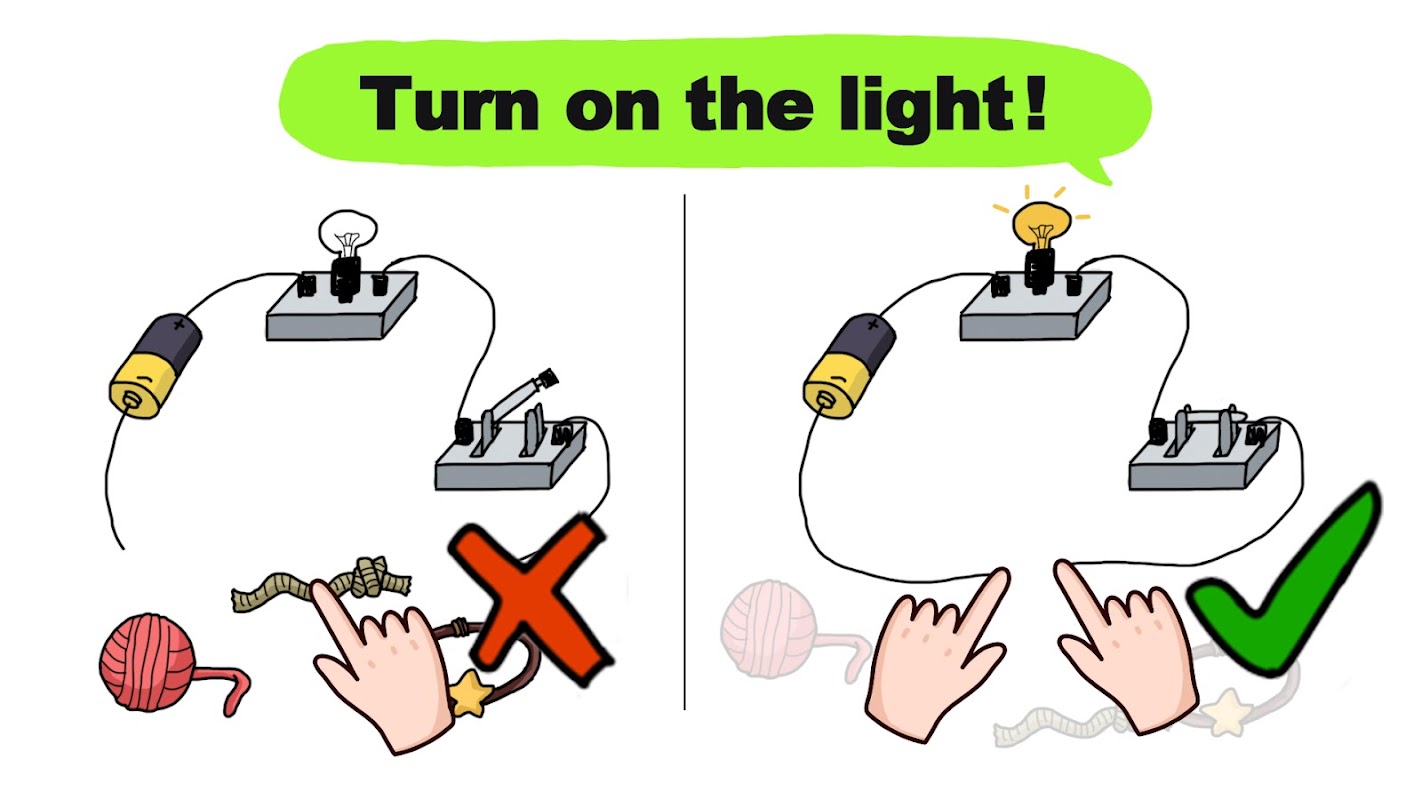 Turn on the light!