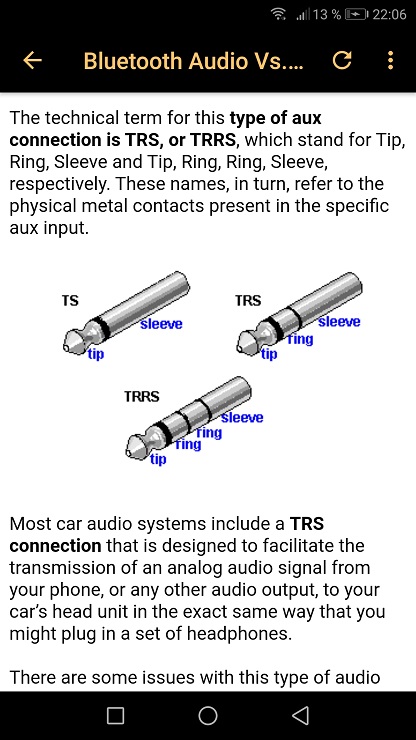 13 % 22:06

Bluetooth Audio Vs....

The technical term for this type of aux connection is TRS, or TRRS, which stand for Tip, Ring, Sleeve and Tip, Ring, Ring, Sleeve, respectively. These names, in turn, refer to the physical metal contacts present in the specific aux input.

TS
sleeve
tip

TRS
sleeve
ring
tip

TRRS
sleeve
ring
ring
tip

Most car audio systems include a TRS connection that is designed to facilitate the transmission of an analog audio signal from your phone, or any other audio output, to your car's head unit in the exact same way that you might plug in a set of headphones.

There are some issues with this type of audio