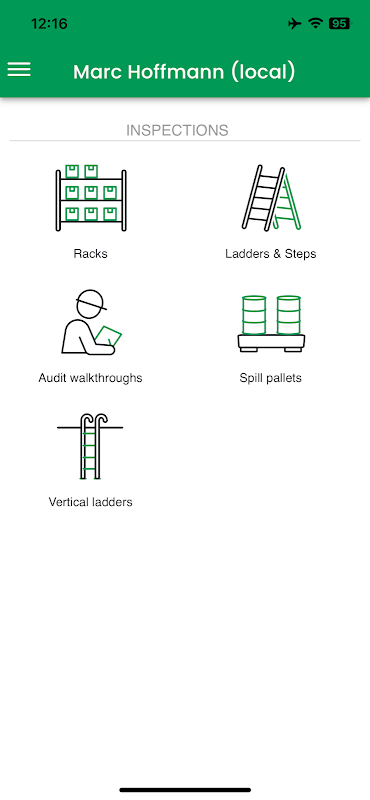 12:16

95

Marc Hoffmann (local)

INSPECTIONS

Racks

Ladders & Steps

Audit walkthroughs

Spill pallets

Vertical ladders