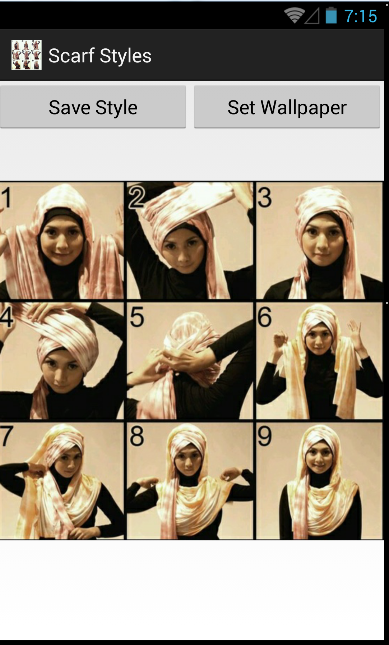 7:15

Scarf Styles

Save Style

Set Wallpaper

1

2

3

4

5

6

7

8

9