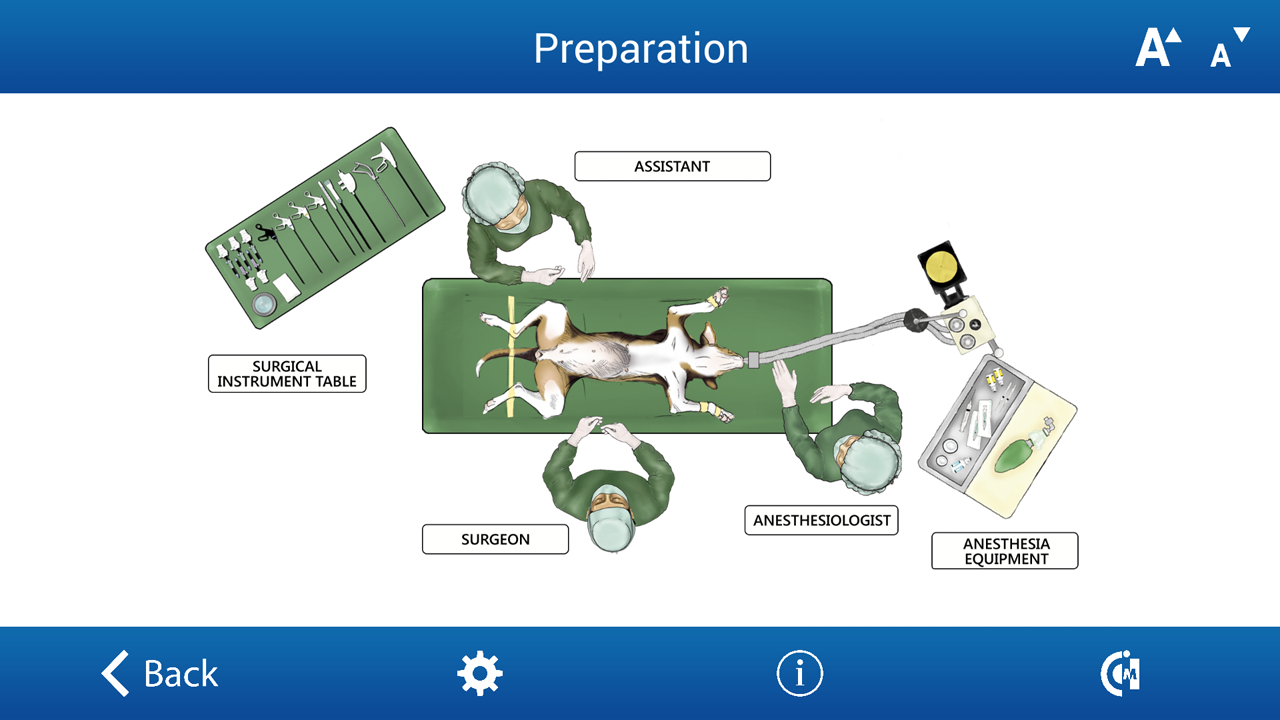 Preparation

A A

ASSISTANT

SURGICAL INSTRUMENT TABLE

SURGEON

ANESTHESIOLOGIST

ANESTHESIA EQUIPMENT

Back

i