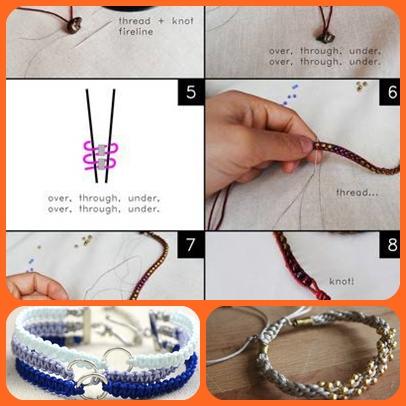 thread + knot
fireline

over, through, under,
over, through, under.

5

over, through, under,
over, through, under.

6

thread...

7

8

knot!