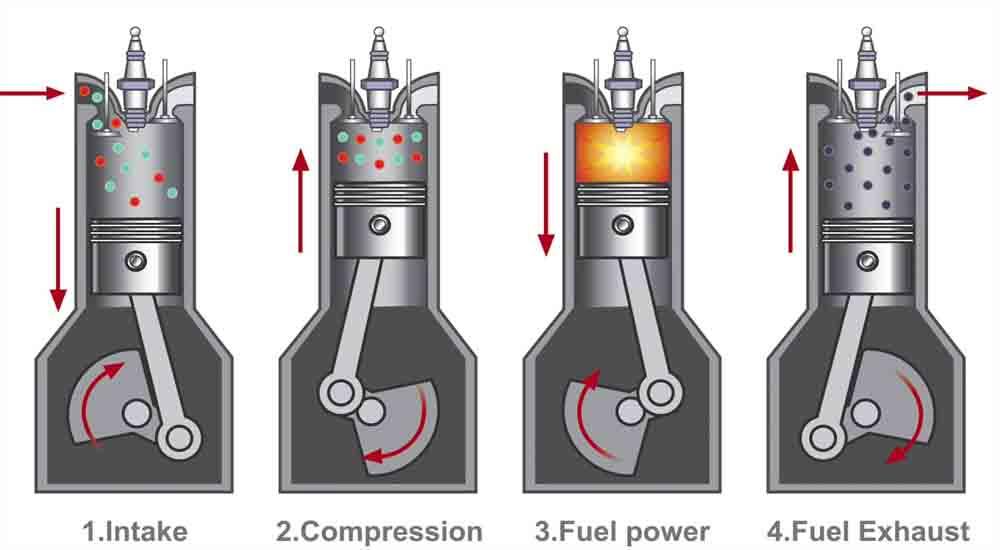 1.Intake

2.Compression

3.Fuel power

4.Fuel Exhaust