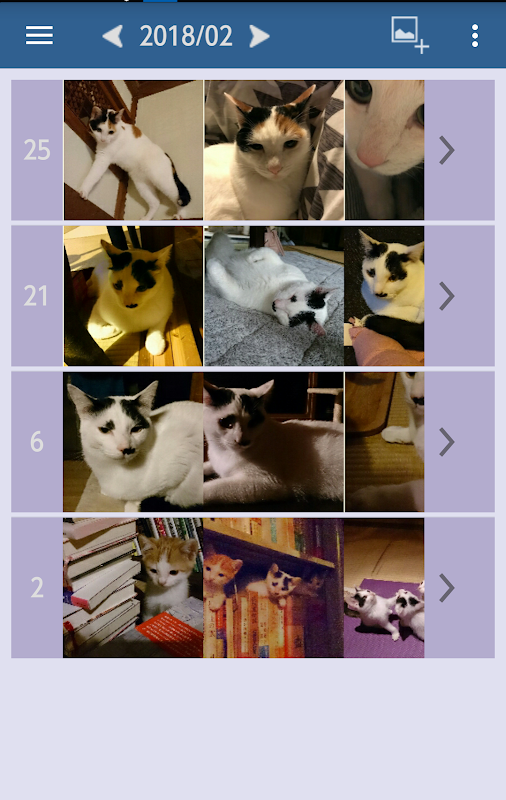 2018/02

25

21

6

2