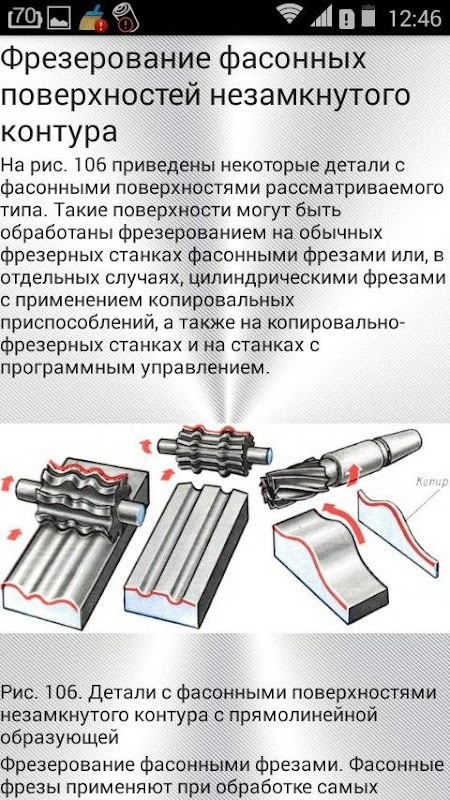 70

12:46

Фрезерование фасонных поверхностей незамкнутого контура

На рис. 106 приведены некоторые детали с фасонными поверхностями рассматриваемого типа. Такие поверхности могут быть обработаны фрезерованием на обычных фрезерных станках фасонными фрезами или, в отдельных случаях, цилиндрическими фрезами с применением копировальных приспособлений, а также на копировально-фрезерных станках и на станках с программным управлением.

Копир

Рис. 106. Детали с фасонными поверхностями незамкнутого контура с прямолинейной образующей

Фрезерование фасонными фрезами. Фасонные фрезы применяют при обработке самых