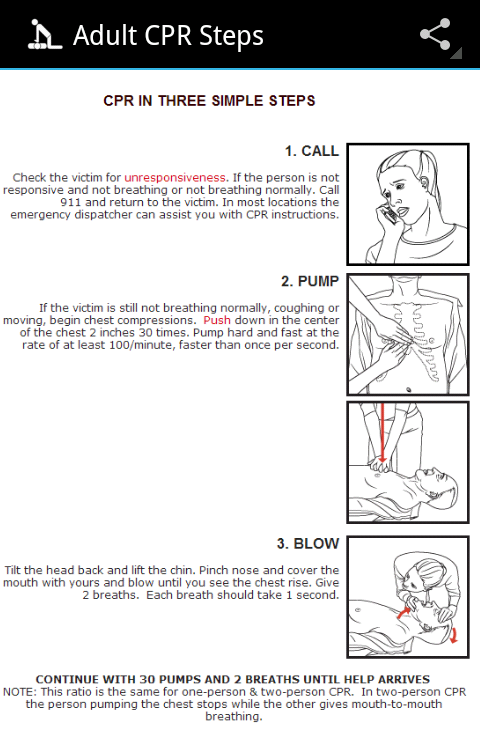 Adult CPR Steps

CPR IN THREE SIMPLE STEPS

1. CALL

Check the victim for unresponsiveness. If the person is not responsive and not breathing or not breathing normally. Call 911 and return to the victim. In most locations the emergency dispatcher can assist you with CPR instructions.

2. PUMP

If the victim is still not breathing normally, coughing or moving, begin chest compressions. Push down in the center of the chest 2 inches 30 times. Pump hard and fast at the rate of at least 100/minute, faster than once per second.

3. BLOW

Tilt the head back and lift the chin. Pinch nose and cover the mouth with yours and blow until you see the chest rise. Give 2 breaths. Each breath should take 1 second.

CONTINUE WITH 30 PUMPS AND 2 BREATHS UNTIL HELP ARRIVES
NOTE: This ratio is the same for one-person & two-person CPR. In two-person CPR the person pumping the chest stops while the other gives mouth-to-mouth breathing.