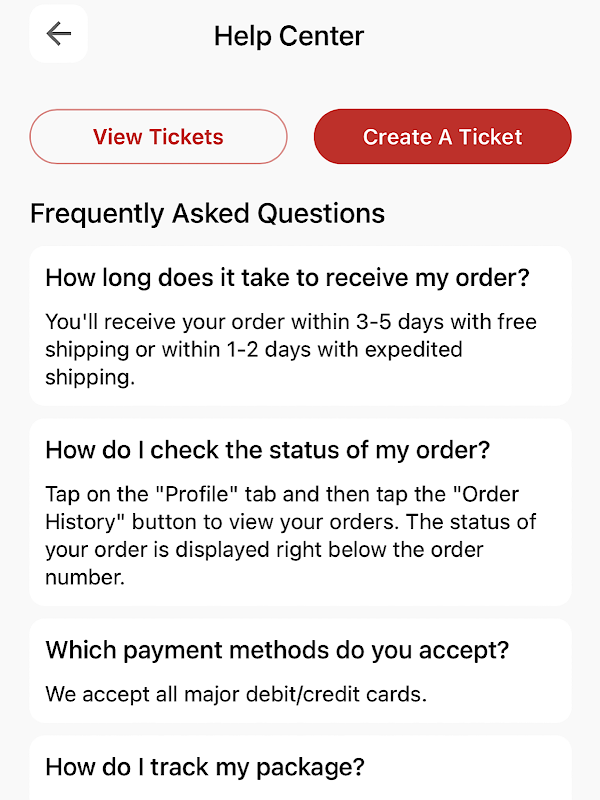 Help Center

View Tickets

Create A Ticket

Frequently Asked Questions

How long does it take to receive my order?

You'll receive your order within 3-5 days with free shipping or within 1-2 days with expedited shipping.

How do I check the status of my order?

Tap on the "Profile" tab and then tap the "Order History" button to view your orders. The status of your order is displayed right below the order number.

Which payment methods do you accept?

We accept all major debit/credit cards.

How do I track my package?