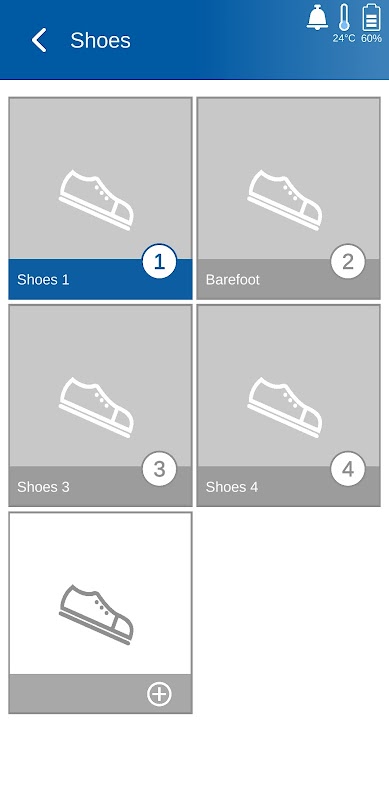 Shoes

24°C 60%

1
Shoes 1

2
Barefoot

3
Shoes 3

4
Shoes 4