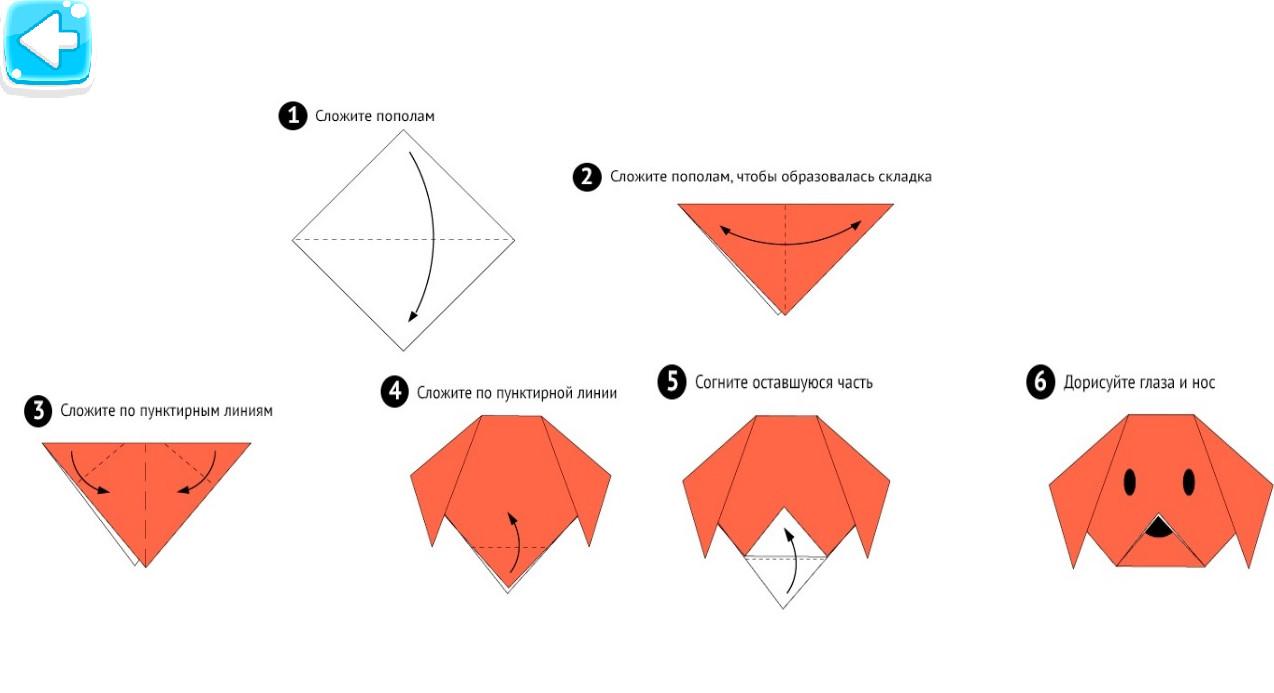 1 Сложите пополам

2 Сложите пополам, чтобы образовалась складка

3 Сложите по пунктирным линиям

4 Сложите по пунктирной линии

5 Согните оставшуюся часть

6 Дорисуйте глаза и нос