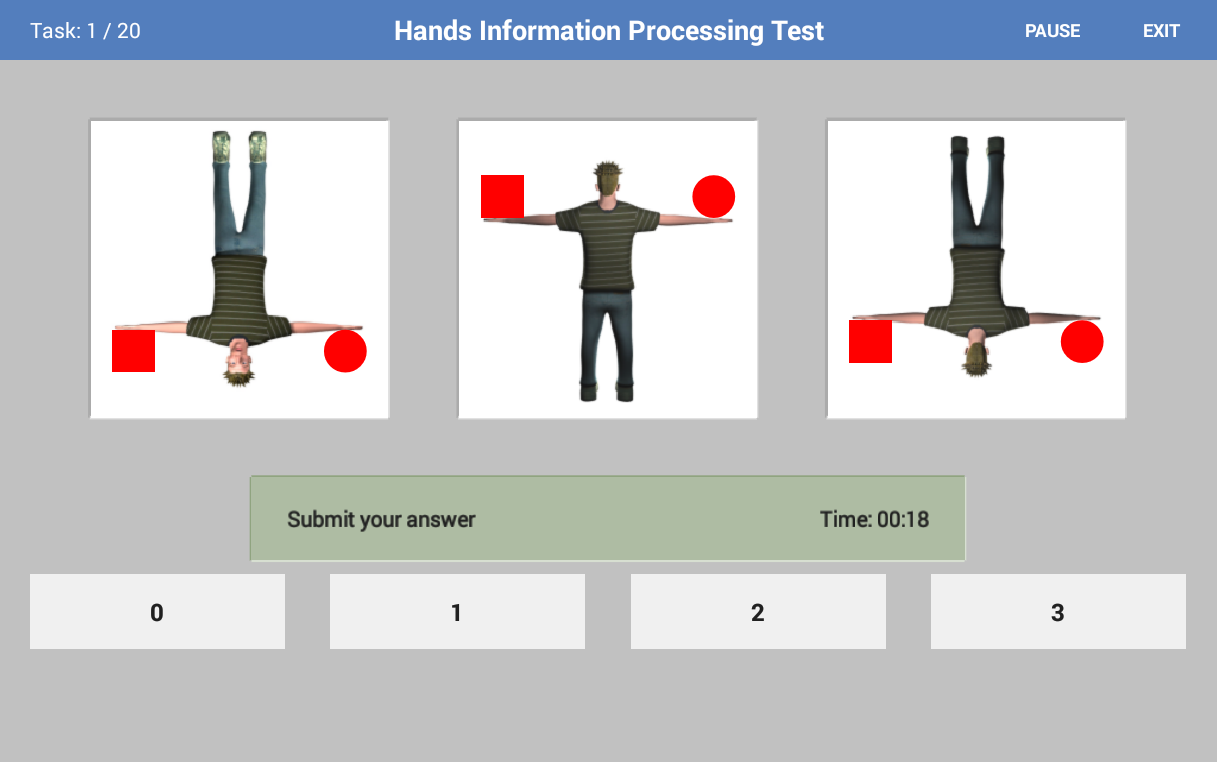 Task: 1 / 20

Hands Information Processing Test

PAUSE

EXIT

Submit your answer

Time: 00:18

0

1

2

3