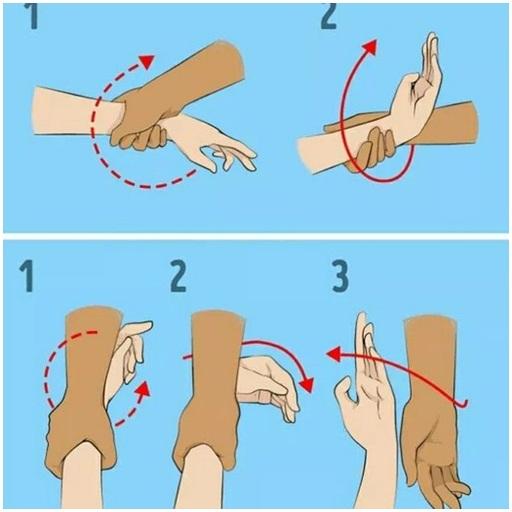 1

2

1

2

3