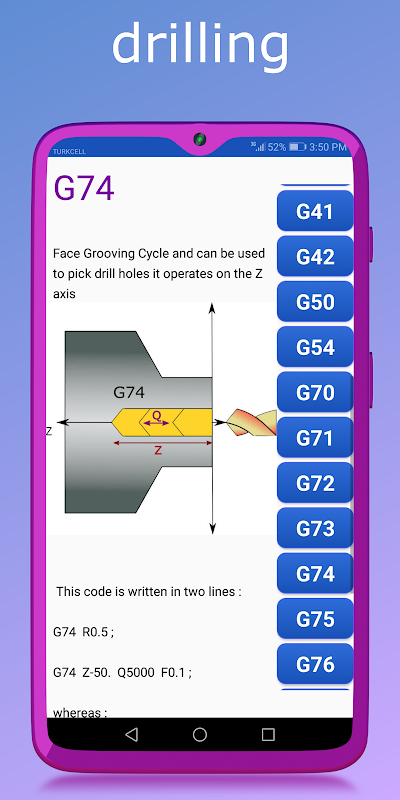 drilling

TURKCELL 52% 3:50 PM

G74

Face Grooving Cycle and can be used to pick drill holes it operates on the Z axis

G74
Q
Z
Z

This code is written in two lines :

G74 R0.5 ;

G74 Z-50. Q5000 F0.1 ;

whereas :

G41
G42
G50
G54
G70
G71
G72
G73
G74
G75
G76