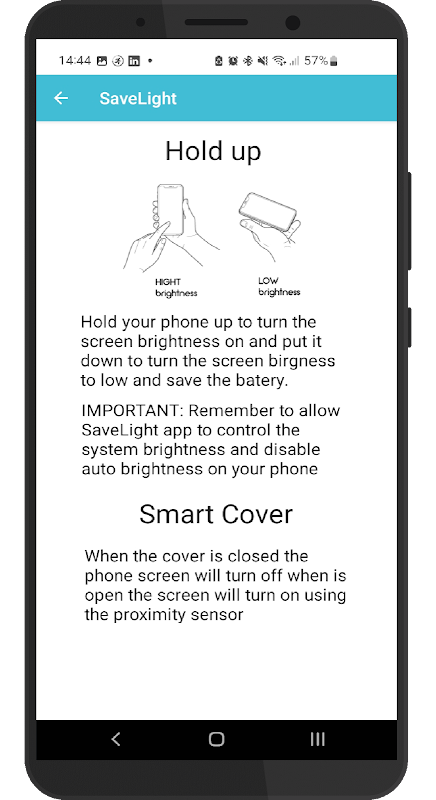 14:44 57%

SaveLight

Hold up

HIGHT brightness

LOW brightness

Hold your phone up to turn the screen brightness on and put it down to turn the screen birgness to low and save the batery.

IMPORTANT: Remember to allow SaveLight app to control the system brightness and disable auto brightness on your phone

Smart Cover

When the cover is closed the phone screen will turn off when is open the screen will turn on using the proximity sensor